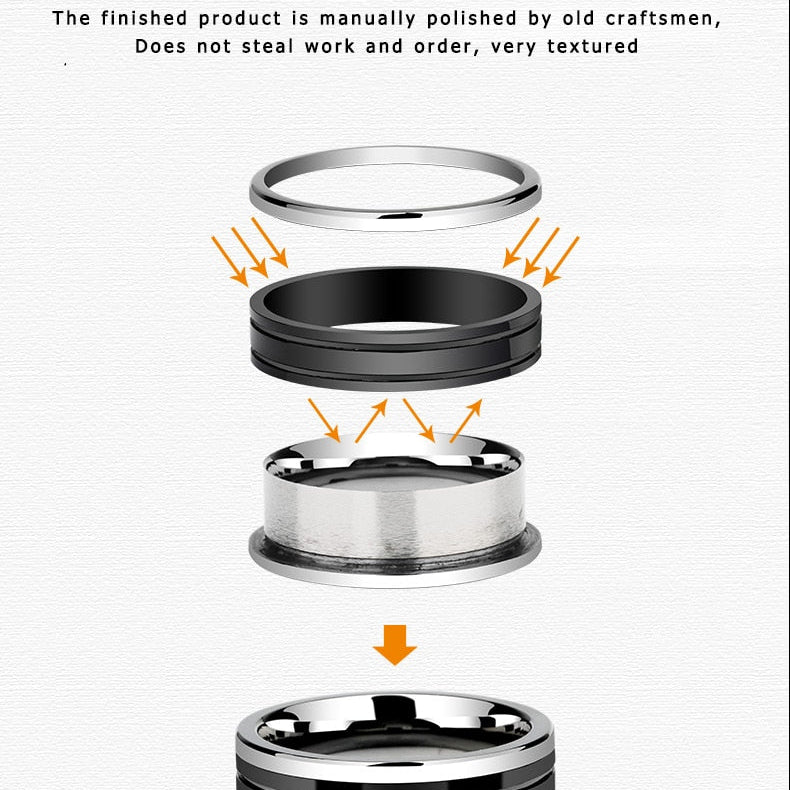 The finished product is manually polished by old craftsmen,
Does not steal work and order, very textured