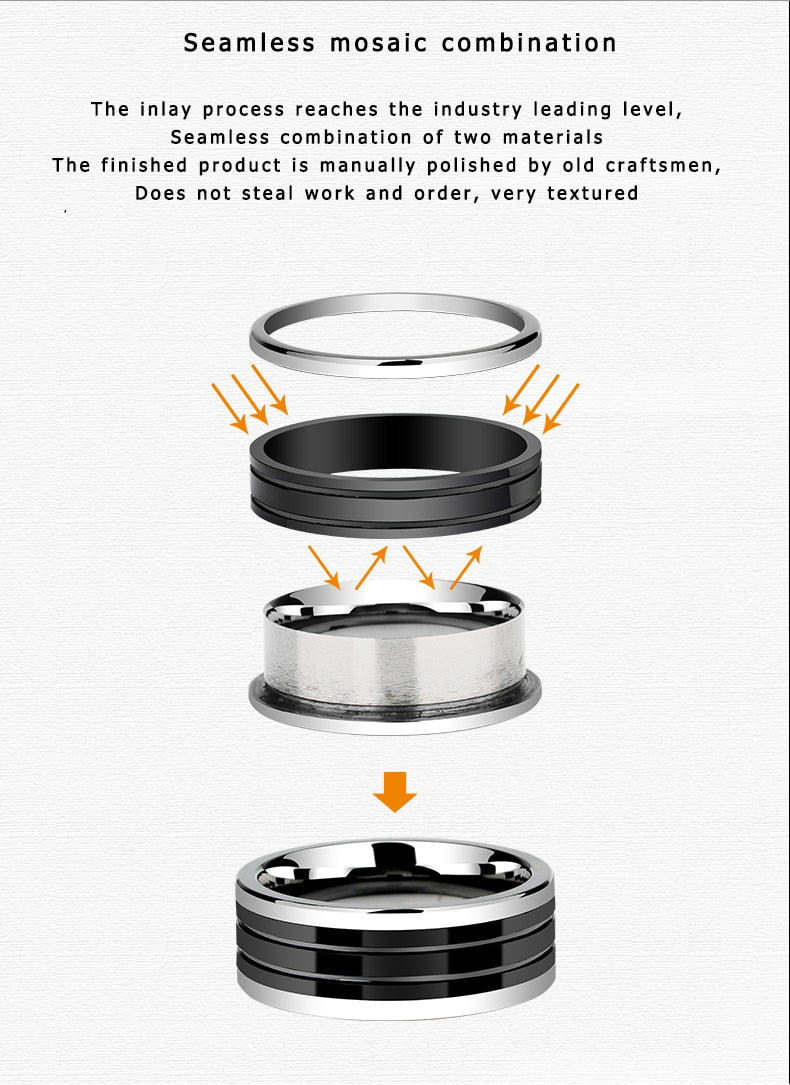 Seamless mosaic combination

The inlay process reaches the industry leading level,
Seamless combination of two materials
The finished product is manually polished by old craftsmen,
Does not steal work and order, very textured